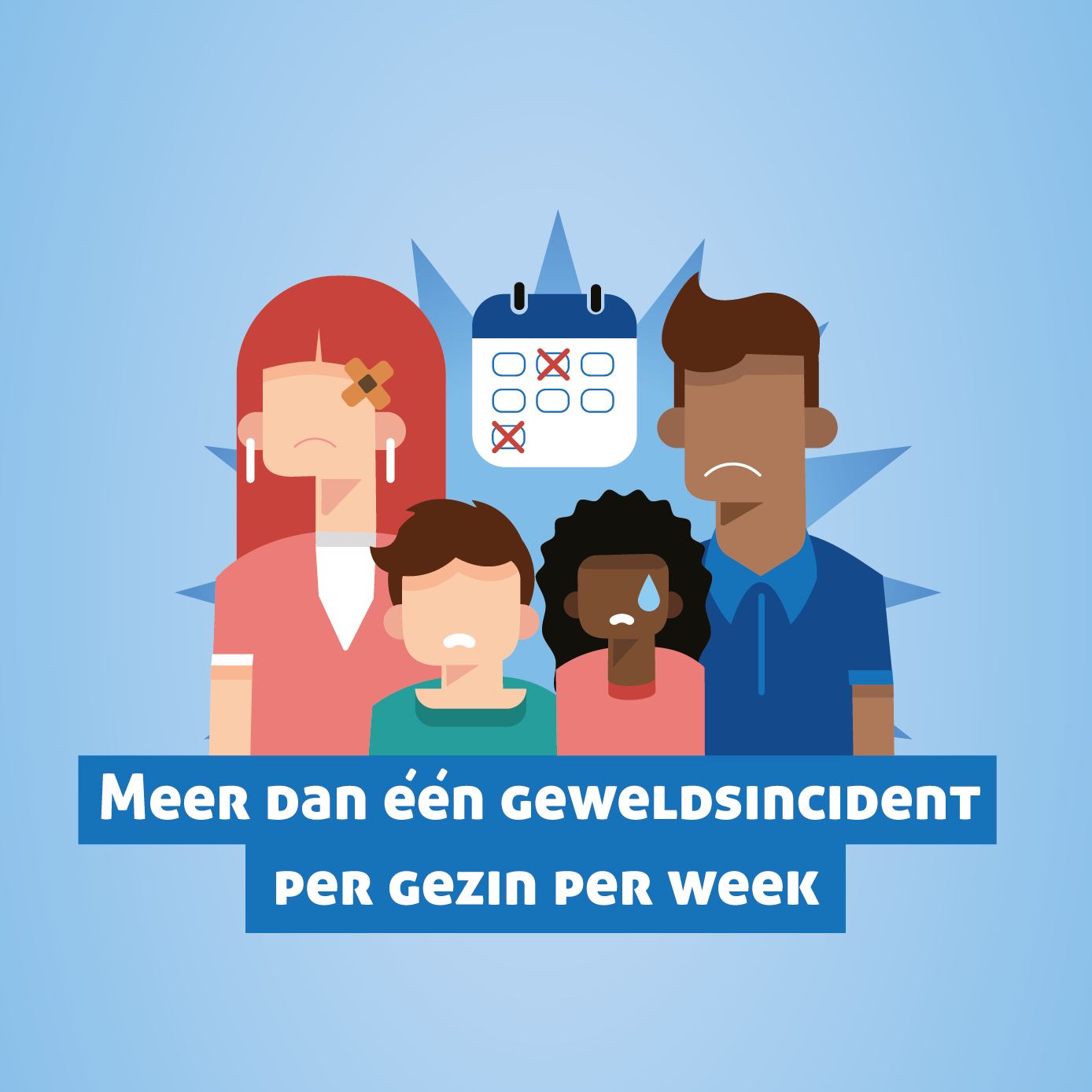 Meer dan één geweldsincident per gezin per week